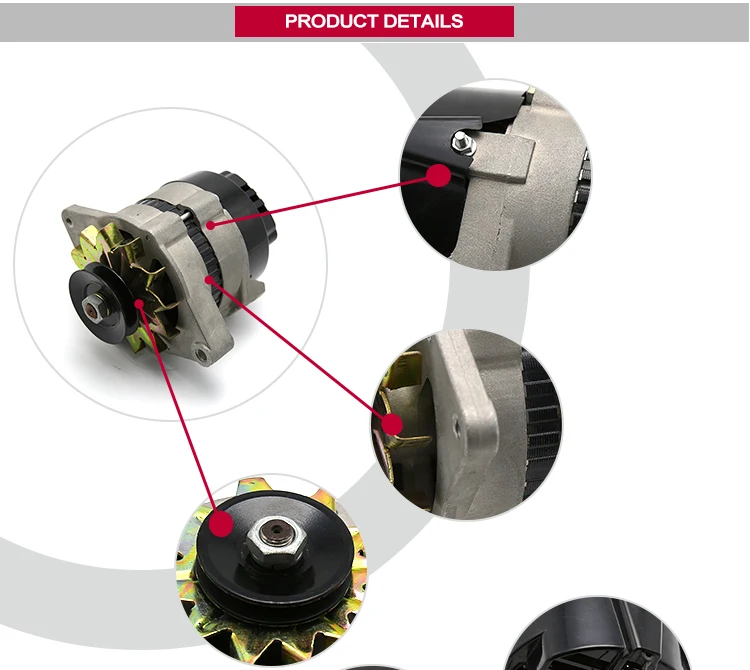 PRODUCT DETAILS