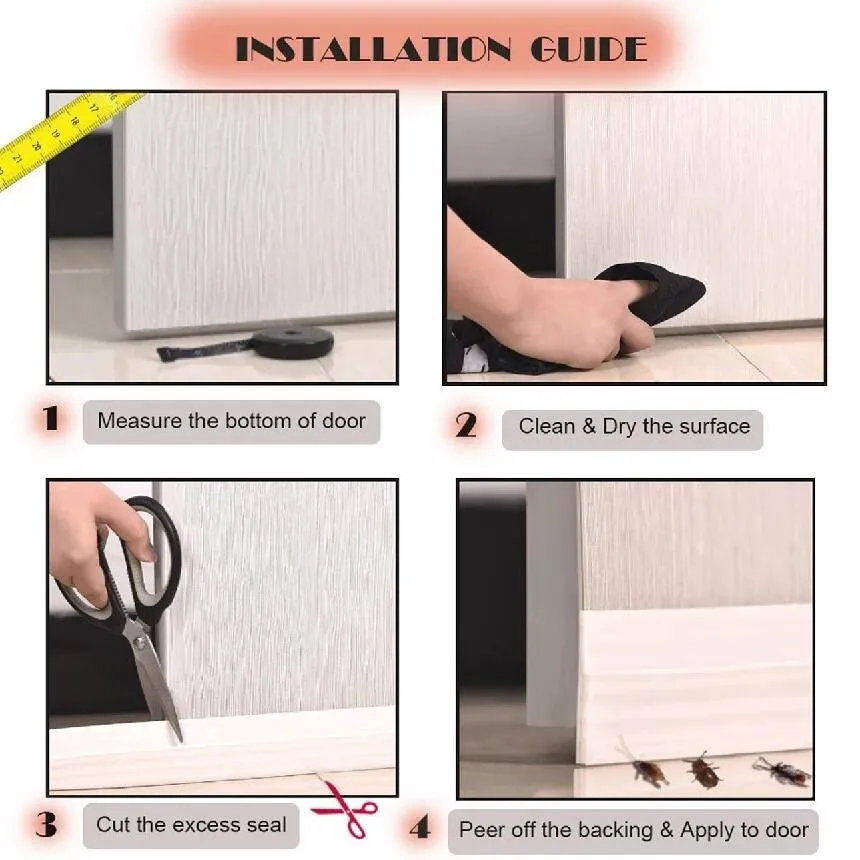 INSTALLATION GUIDE

1 Measure the bottom of door

2 Clean & Dry the surface

3 Cut the excess seal

4 Peer off the backing & Apply to door