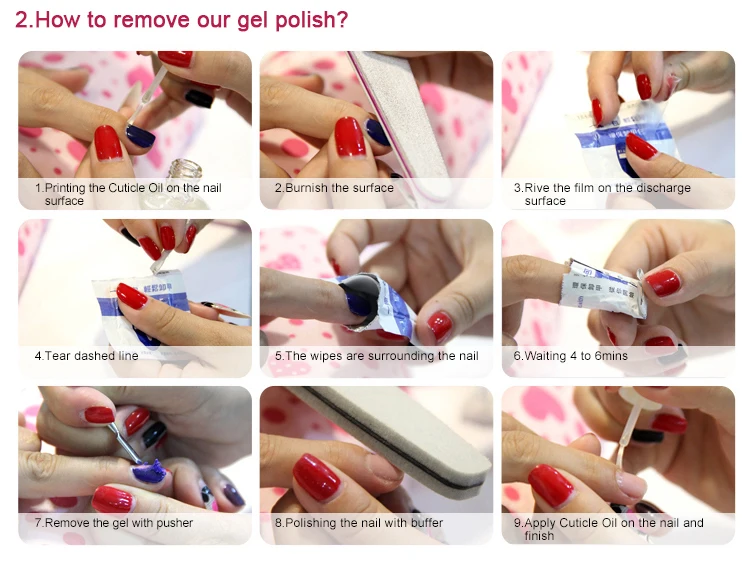 2.How to remove our gel polish?

1.Printing the Cuticle Oil on the nail surface

2.Burnish the surface

3.Rive the film on the discharge surface

4.Tear dashed line

5.The wipes are surrounding the nail

6.Waiting 4 to 6mins

7.Remove the gel with pusher

8.Polishing the nail with buffer

9.Apply Cuticle Oil on the nail and finish