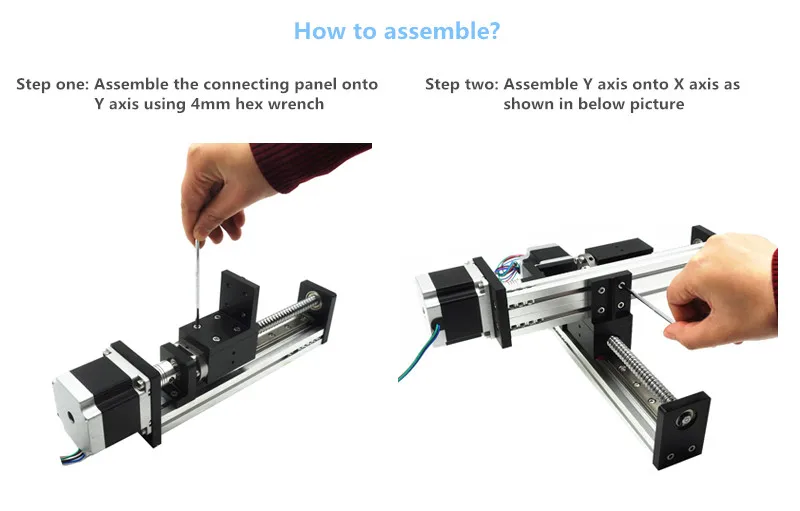 How to assemble?

Step one: Assemble the connecting panel onto Y axis using 4mm hex wrench

Step two: Assemble Y axis onto X axis as shown in below picture