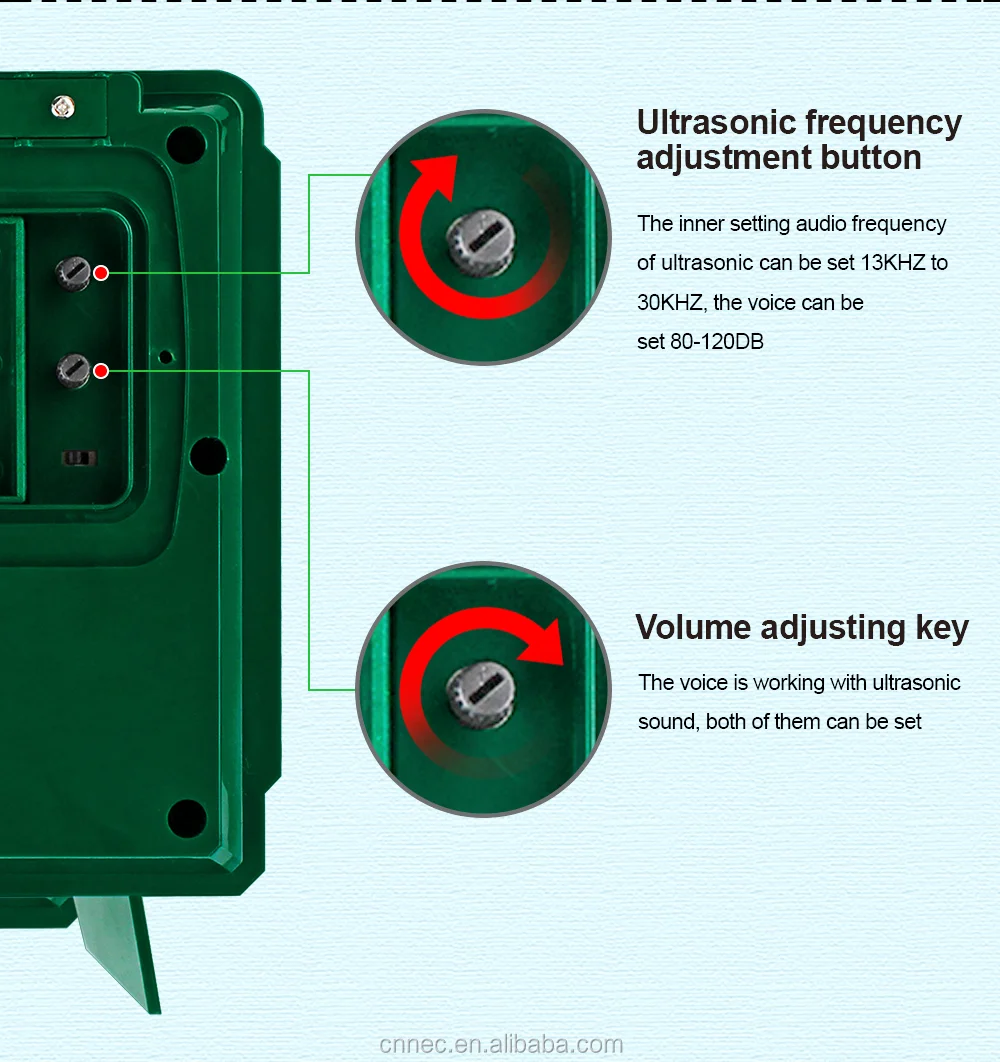 Ultrasonic frequency adjustment button

The inner setting audio frequency of ultrasonic can be set 13KHZ to 30KHZ, the voice can be set 80-120DB

Volume adjusting key

The voice is working with ultrasonic sound, both of them can be set

cnnec.en.alibaba.com