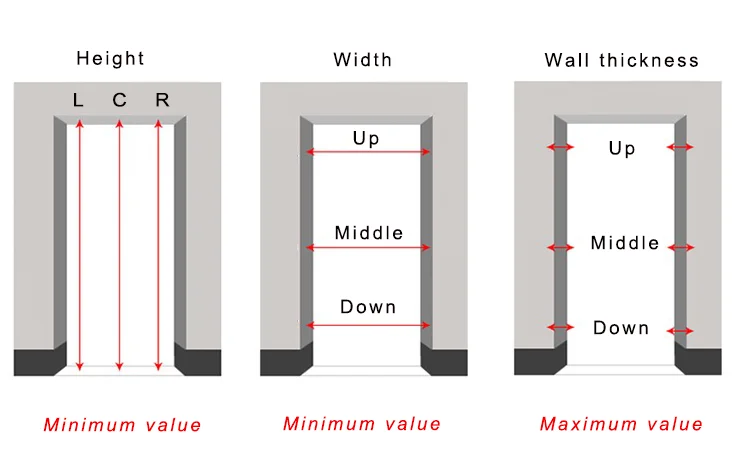 Height

L C R

Minimum value

Width

Up

Middle

Down

Minimum value

Wall thickness

Up

Middle

Down

Maximum value