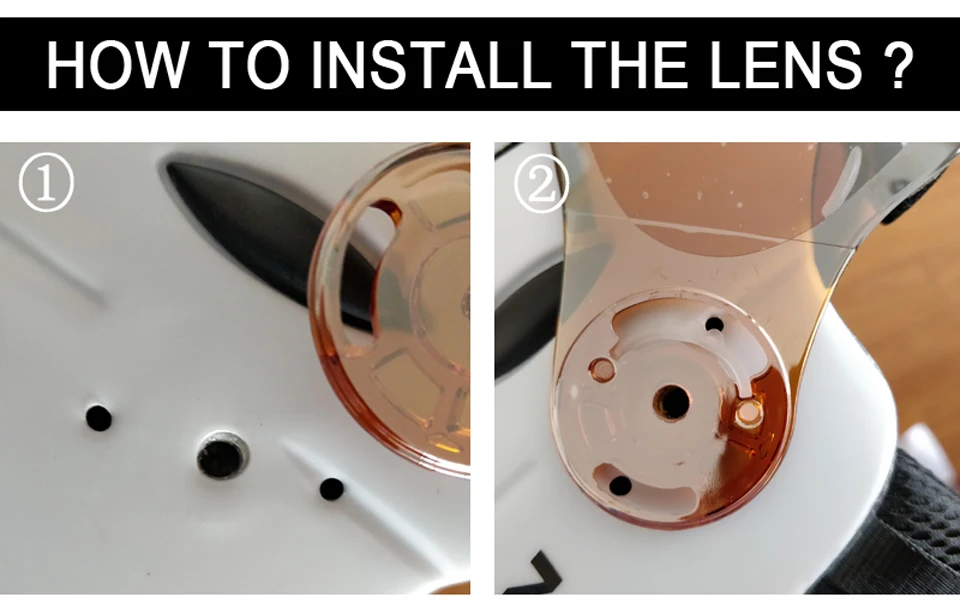 HOW TO INSTALL THE LENS ?

①

②