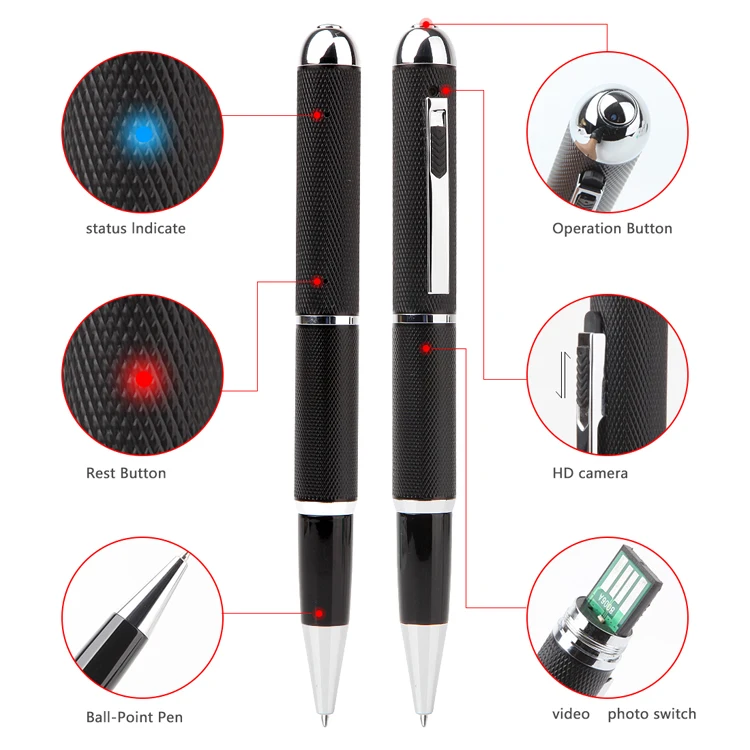 status Indicate

Rest Button

Ball-Point Pen

Operation Button

HD camera

video photo switch