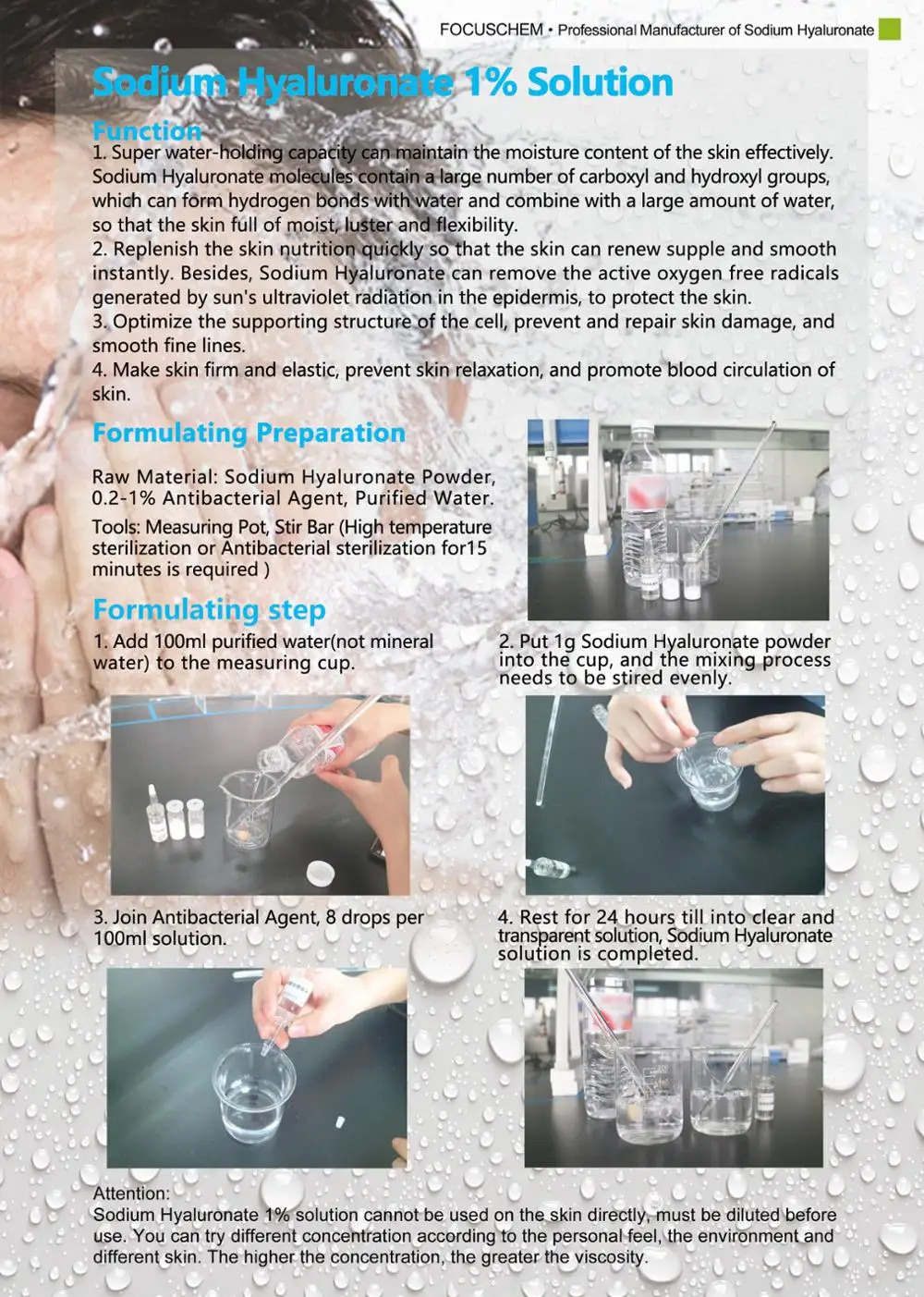 FOCUSCHEM • Professional Manufacturer of Sodium Hyaluronate

Sodium Hyaluronate 1% Solution

Function
1. Super water-holding capacity can maintain the moisture content of the skin effectively. Sodium Hyaluronate molecules contain a large number of carboxyl and hydroxyl groups, which can form hydrogen bonds with water and combine with a large amount of water, so that the skin full of moist, luster and flexibility.
2. Replenish the skin nutrition quickly so that the skin can renew supple and smooth instantly. Besides, Sodium Hyaluronate can remove the active oxygen free radicals generated by sun's ultraviolet radiation in the epidermis, to protect the skin.
3. Optimize the supporting structure of the cell, prevent and repair skin damage, and smooth fine lines.
4. Make skin firm and elastic, prevent skin relaxation, and promote blood circulation of skin.

Formulating Preparation

Raw Material: Sodium Hyaluronate Powder, 0.2-1% Antibacterial Agent, Purified Water.
Tools: Measuring Pot, Stir Bar (High temperature sterilization or Antibacterial sterilization for15 minutes is required )

Formulating step

1. Add 100ml purified water(not mineral water) to the measuring cup.

2. Put 1g Sodium Hyaluronate powder into the cup, and the mixing process needs to be stired evenly.

3. Join Antibacterial Agent, 8 drops per 100ml solution.

4. Rest for 24 hours till into clear and transparent solution, Sodium Hyaluronate solution is completed.

Attention:
Sodium Hyaluronate 1% solution cannot be used on the skin directly, must be diluted before use. You can try different concentration according to the personal feel, the environment and different skin. The higher the concentration, the greater the viscosity.