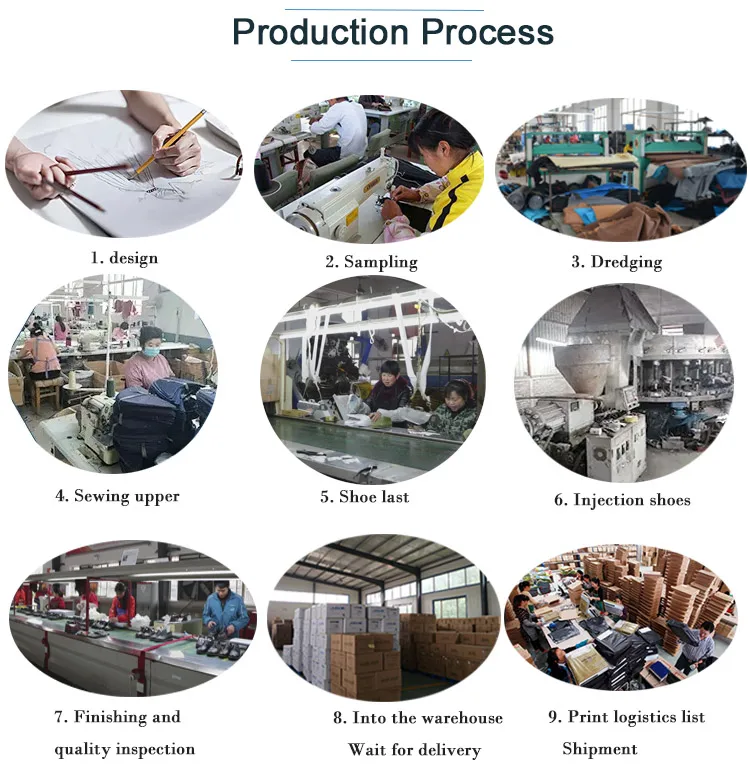 Production Process

1. design

2. Sampling

3. Dredging

4. Sewing upper

5. Shoe last

6. Injection shoes

7. Finishing and quality inspection

8. Into the warehouse Wait for delivery

9. Print logistics list Shipment