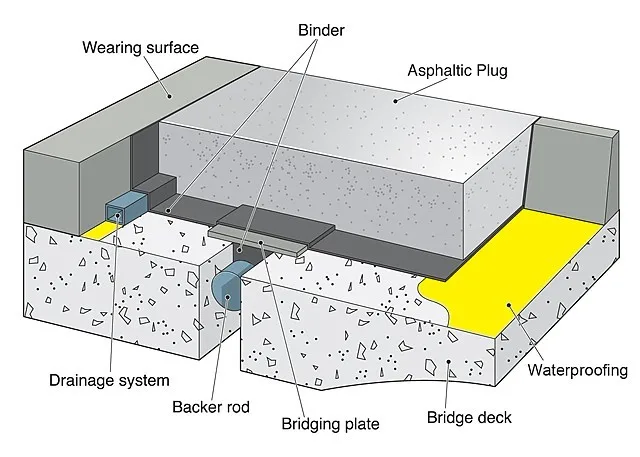 Binder
Wearing surface
Asphaltic Plug
Drainage system
Backer rod
Bridging plate
Bridge deck
Waterproofing