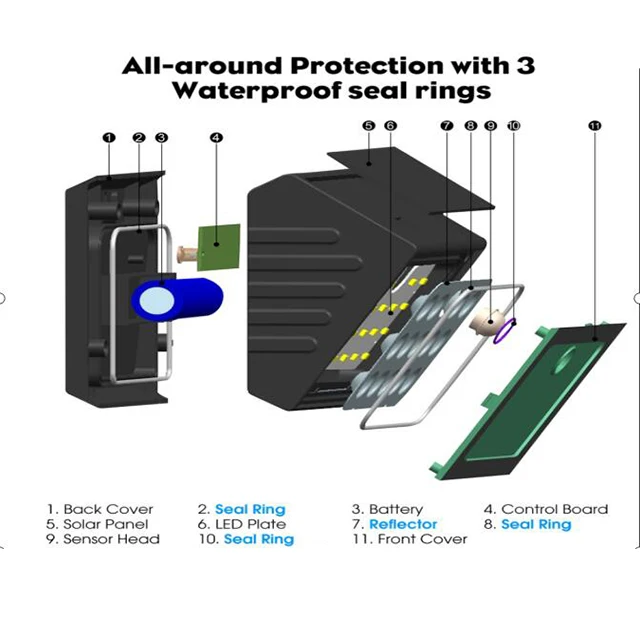 All-around Protection with 3 Waterproof seal rings

1 2 3 4 5 6 7 8 9 10 11

1. Back Cover
2. Seal Ring
3. Battery
4. Control Board
5. Solar Panel
6. LED Plate
7. Reflector
8. Seal Ring
9. Sensor Head
10. Seal Ring
11. Front Cover