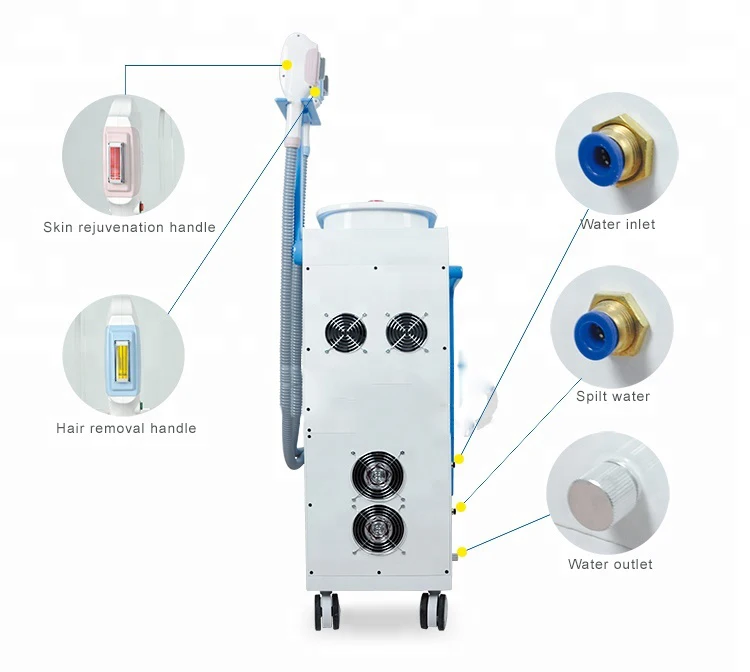 Skin rejuvenation handle

Hair removal handle

Water inlet

Spilt water

Water outlet