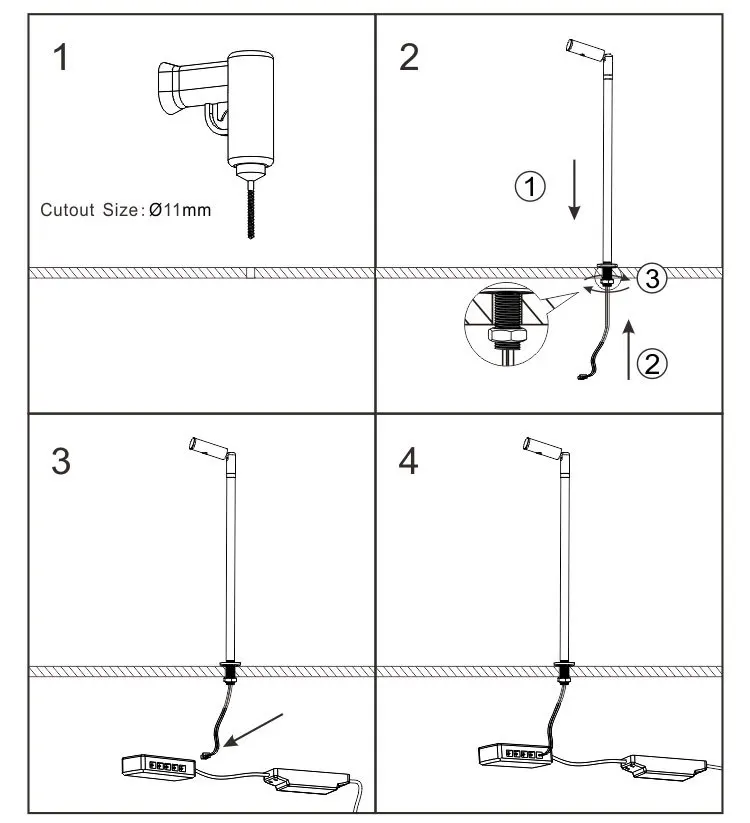 1

Cutout Size: Ø11mm

2

①

③

②

3

4