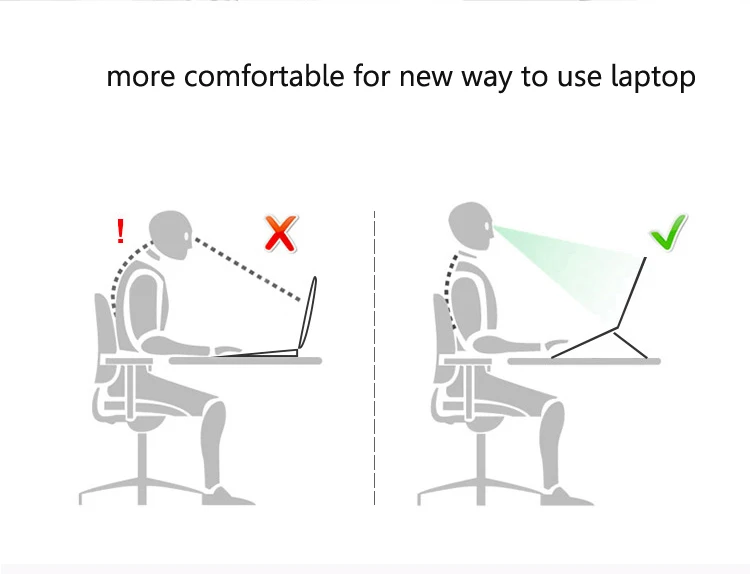 more comfortable for new way to use laptop

!