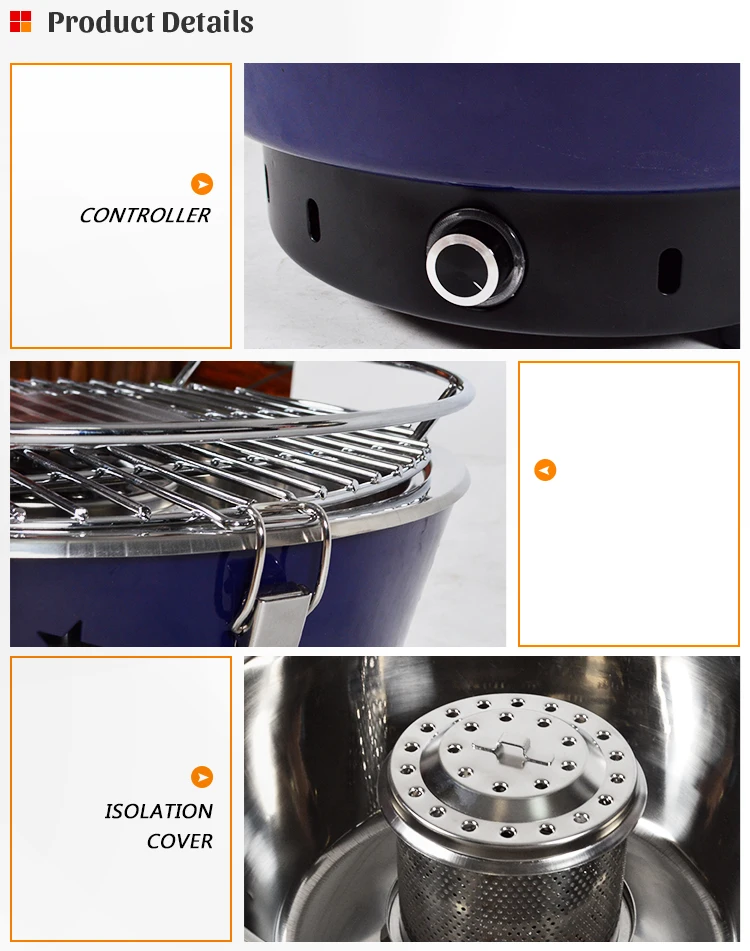 Product Details

CONTROLLER

ISOLATION COVER