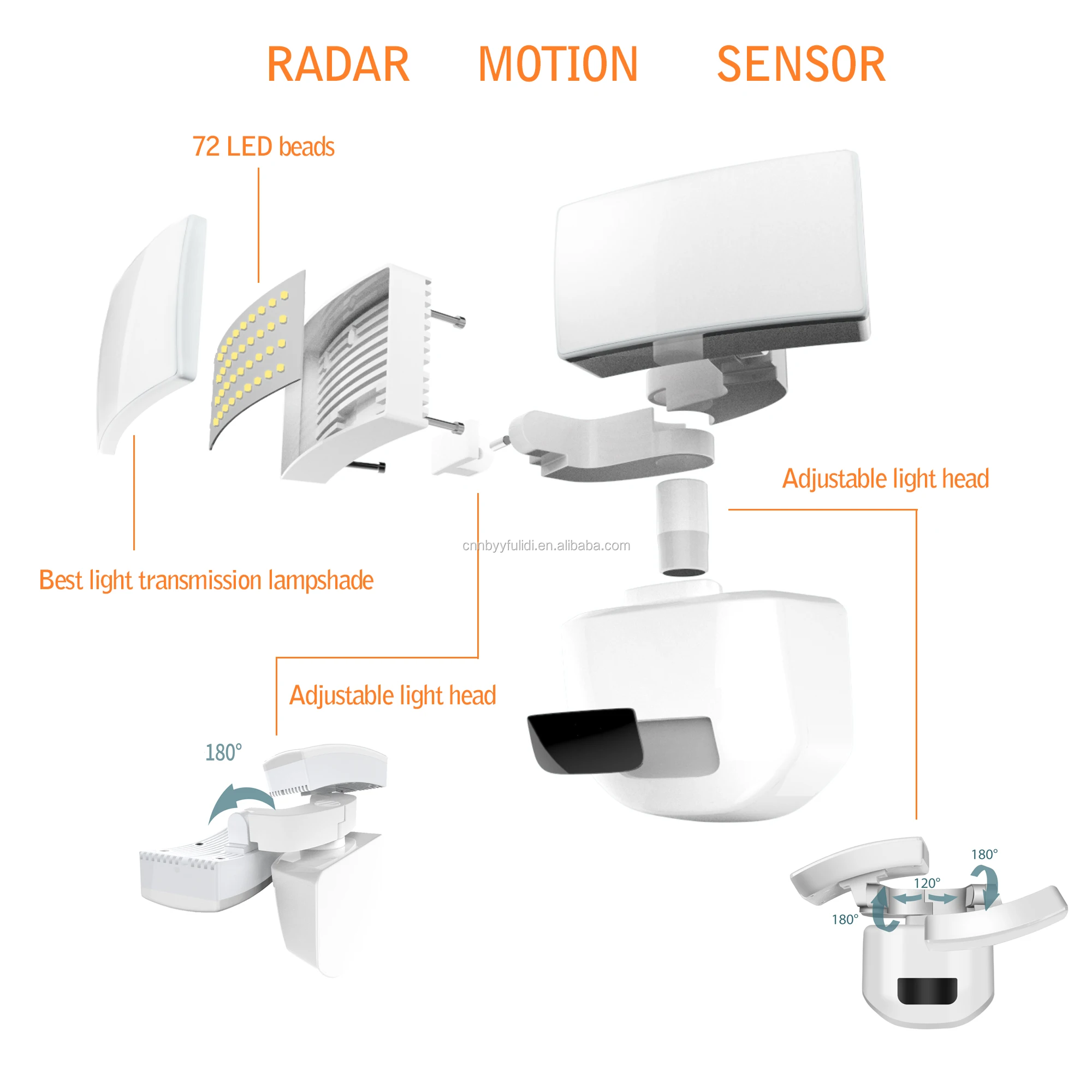 RADAR MOTION SENSOR

72 LED beads

Adjustable light head

cnnbyyfulidi.en.alibaba.com

Best light transmission lampshade

Adjustable light head

180°

180°

120°

180°