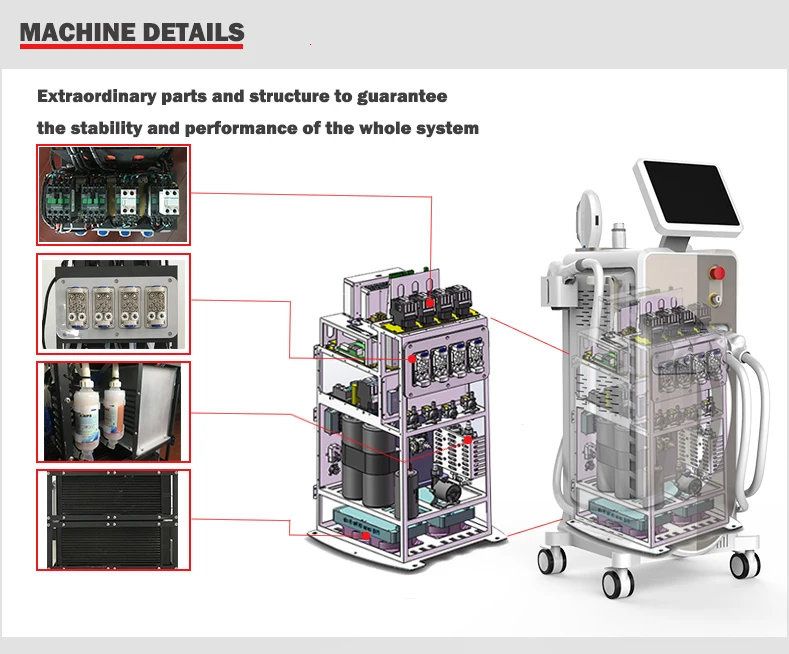 MACHINE DETAILS

Extraordinary parts and structure to guarantee the stability and performance of the whole system