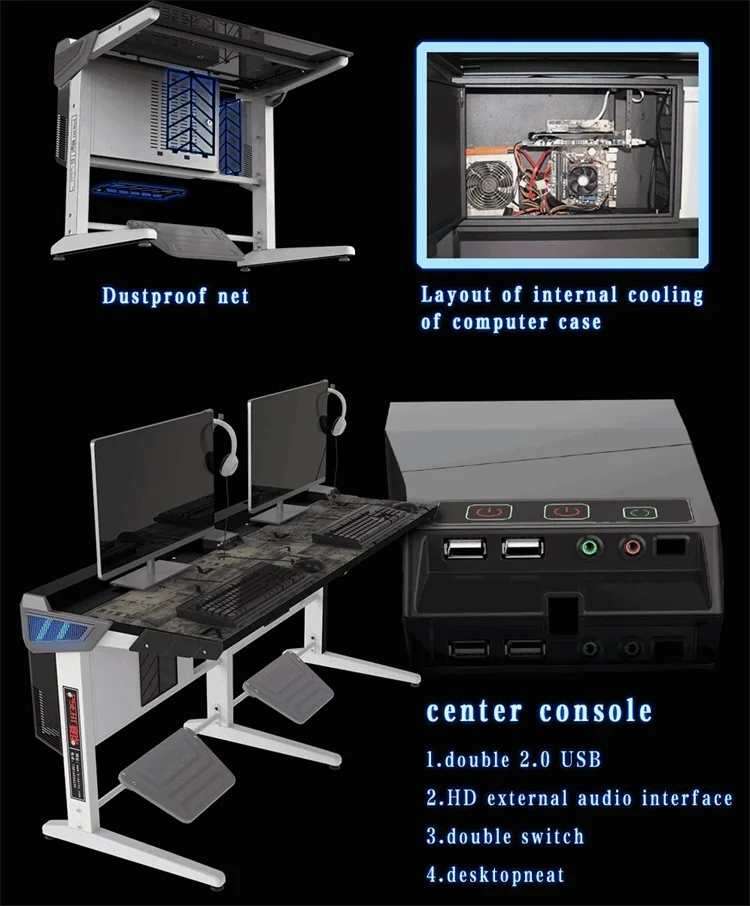 Dustproof net

Layout of internal cooling of computer case

center console

1.double 2.0 USB

2.HD external audio interface

3.double switch

4.desktopneat