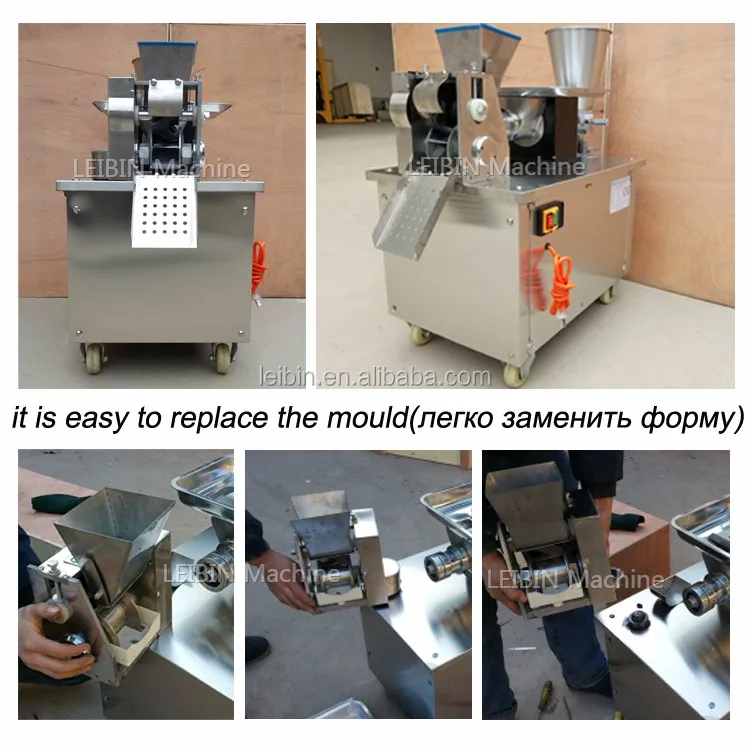 LEIBIN Machine

LEIBIN Machine

leibin.en.alibaba.com

it is easy to replace the mould(легко заменить форму)

LEIBIN Machine

LEIBIN Machine