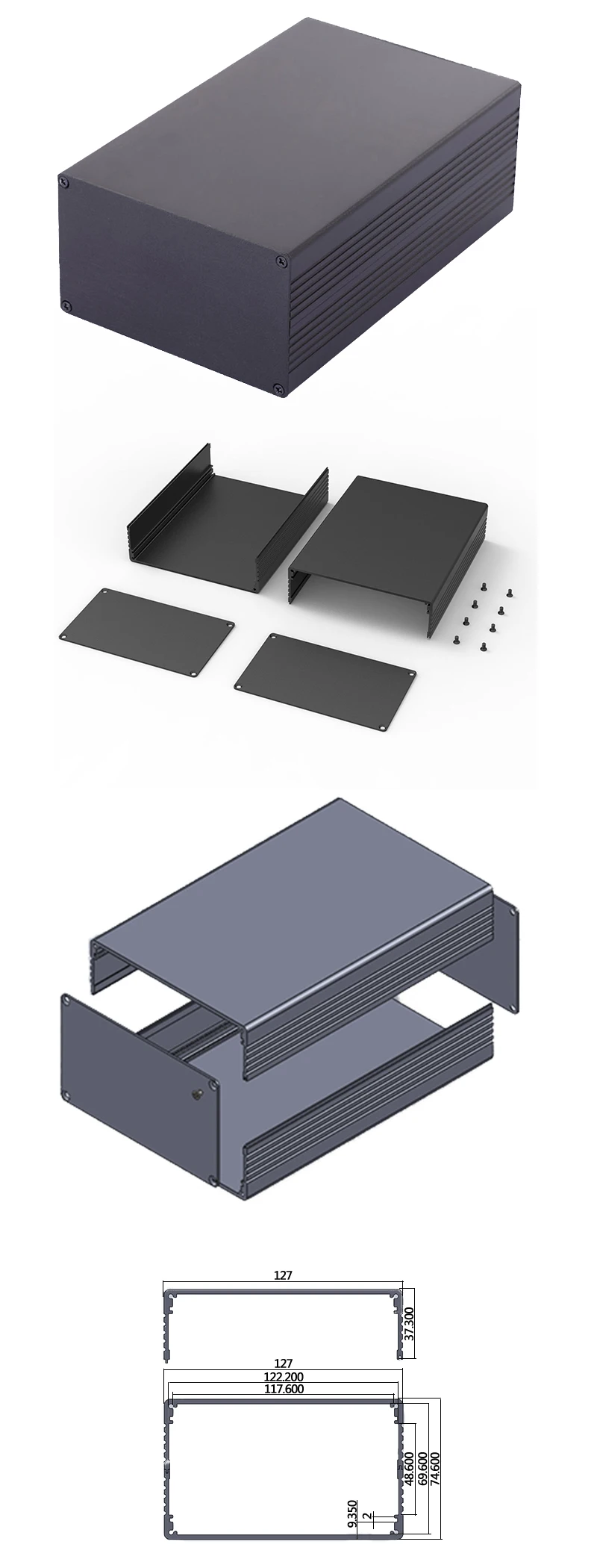 127
37.300
127
122.200
117.600
48.600
69.600
74.600
9.350
2