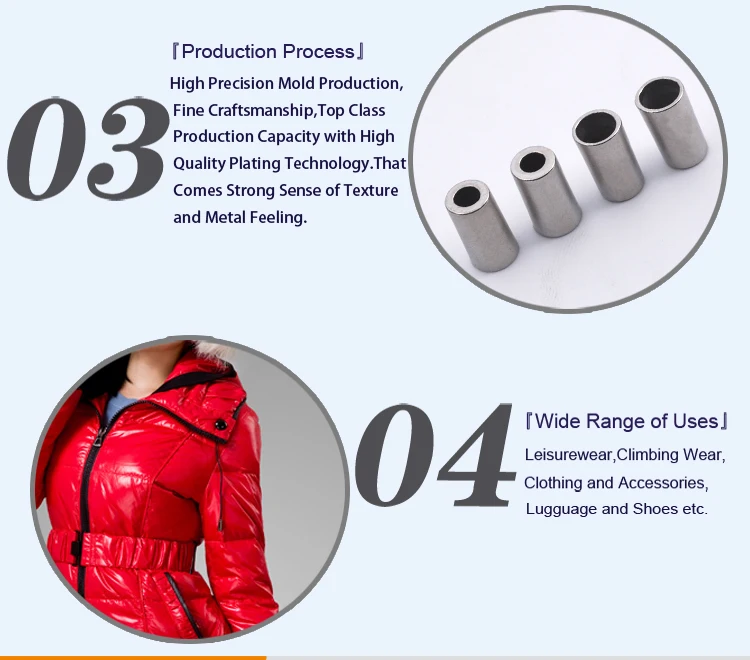 03

『Production Process』
High Precision Mold Production, Fine Craftsmanship,Top Class Production Capacity with High Quality Plating Technology.That Comes Strong Sense of Texture and Metal Feeling.

04

『Wide Range of Uses』
Leisurewear,Climbing Wear, Clothing and Accessories, Lugguage and Shoes etc.