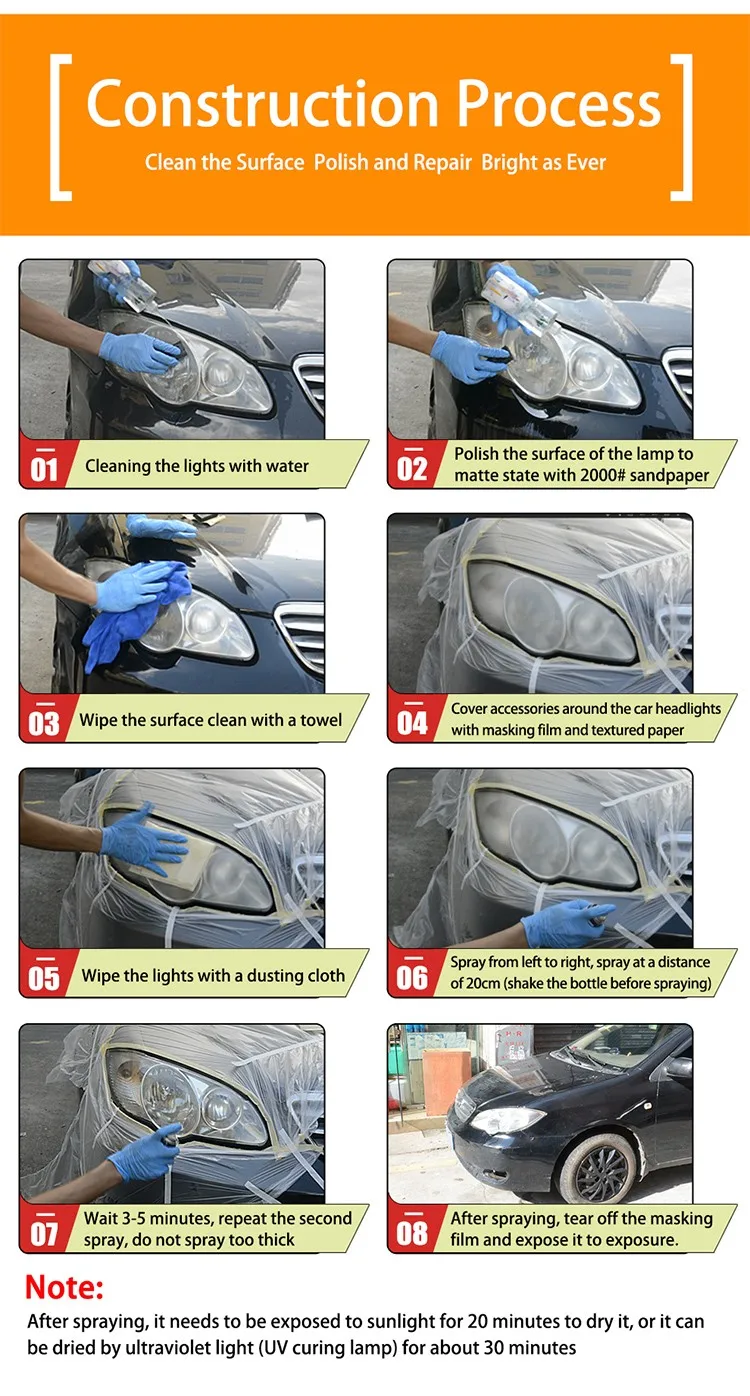 Construction Process

Clean the Surface Polish and Repair Bright as Ever

01 Cleaning the lights with water

02 Polish the surface of the lamp to matte state with 2000# sandpaper

03 Wipe the surface clean with a towel

04 Cover accessories around the car headlights with masking film and textured paper

05 Wipe the lights with a dusting cloth

06 Spray from left to right, spray at a distance of 20cm (shake the bottle before spraying)

07 Wait 3-5 minutes, repeat the second spray, do not spray too thick

08 After spraying, tear off the masking film and expose it to exposure.

Note:

After spraying, it needs to be exposed to sunlight for 20 minutes to dry it, or it can be dried by ultraviolet light (UV curing lamp) for about 30 minutes