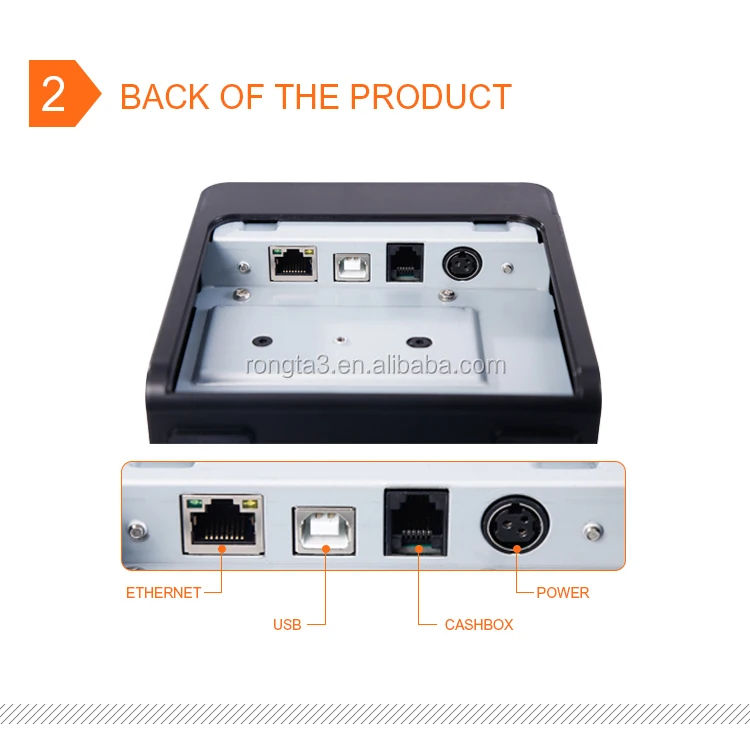 2 BACK OF THE PRODUCT

rongta3.en.alibaba.com

ETHERNET

USB

CASHBOX

POWER