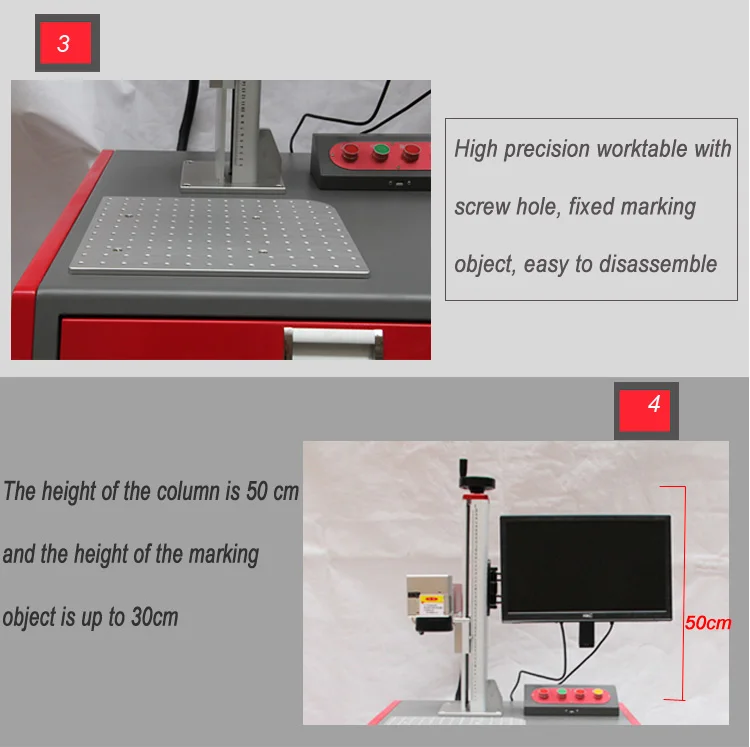 3

High precision worktable with screw hole, fixed marking object, easy to disassemble

4

The height of the column is 50 cm and the height of the marking object is up to 30cm

50cm