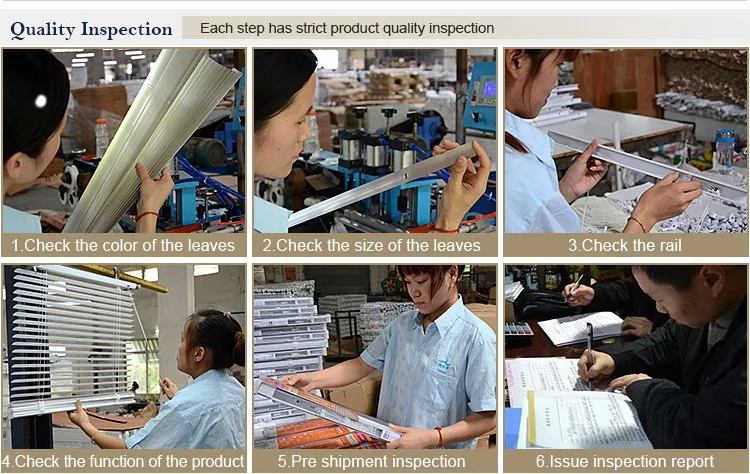 Quality Inspection

Each step has strict product quality inspection

1.Check the color of the leaves

2.Check the size of the leaves

3.Check the rail

4.Check the function of the product

5.Pre shipment inspection

6.Issue inspection report