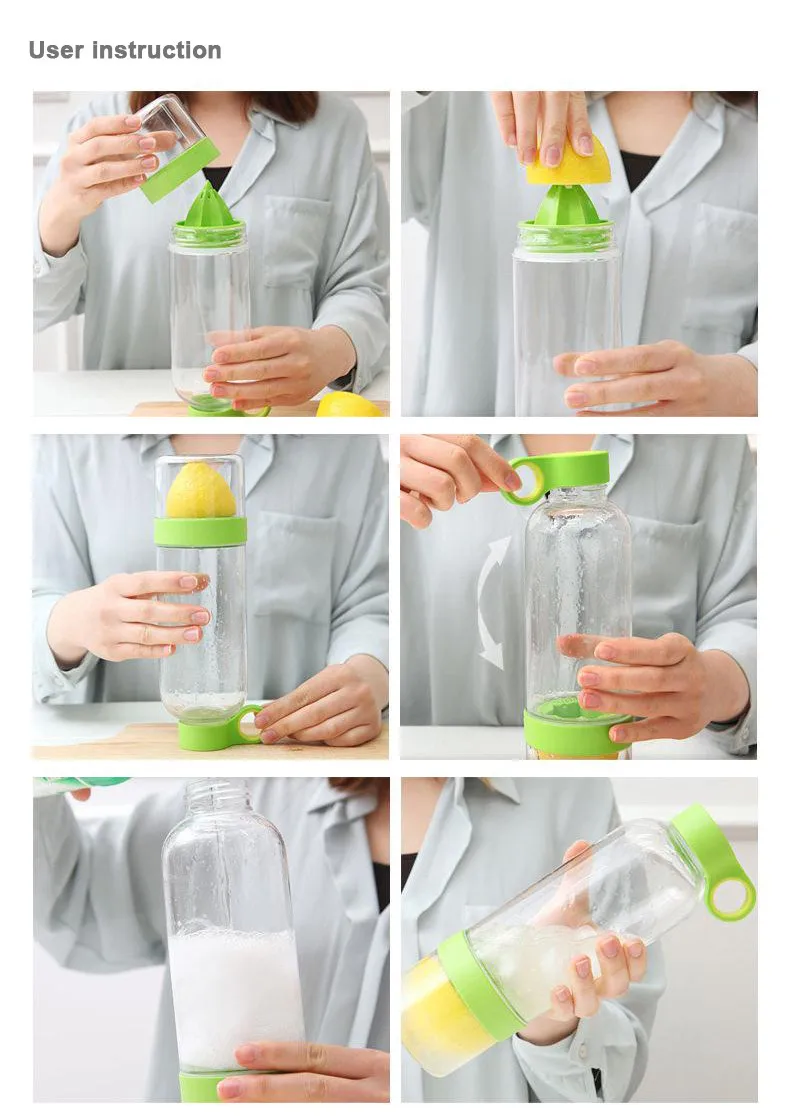 User instruction