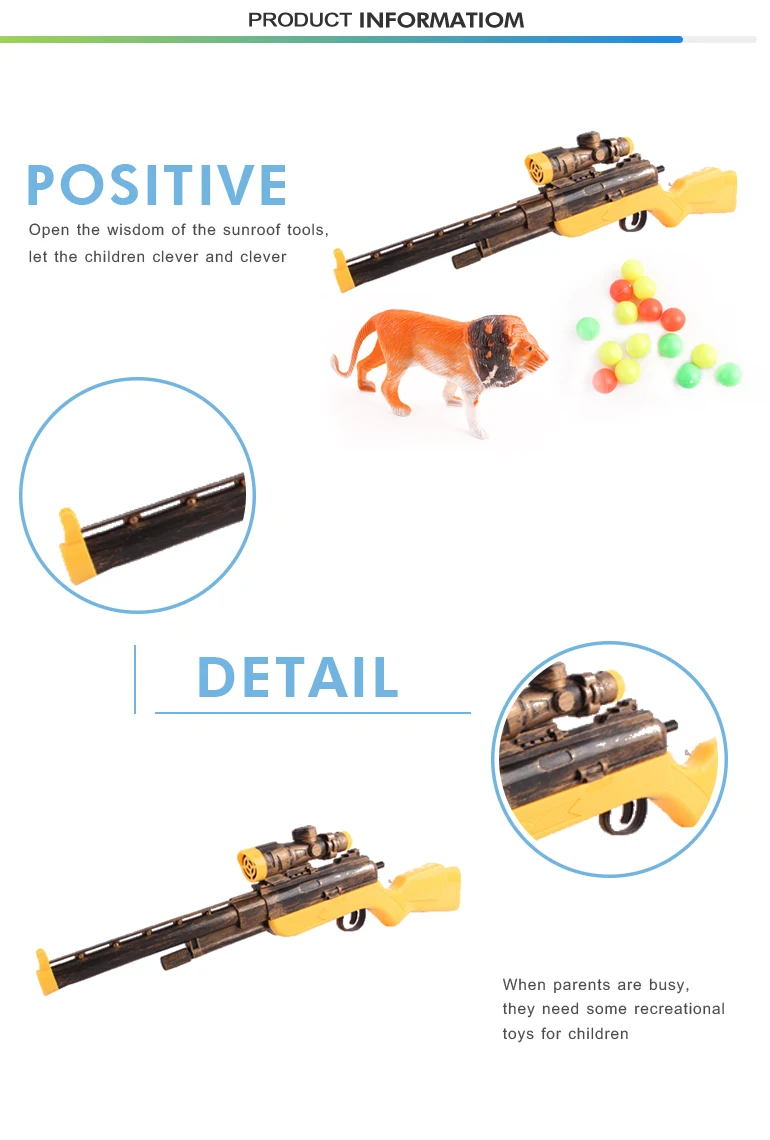 PRODUCT INFORMATIOM

POSITIVE

Open the wisdom of the sunroof tools, let the children clever and clever

DETAIL

When parents are busy, they need some recreational toys for children