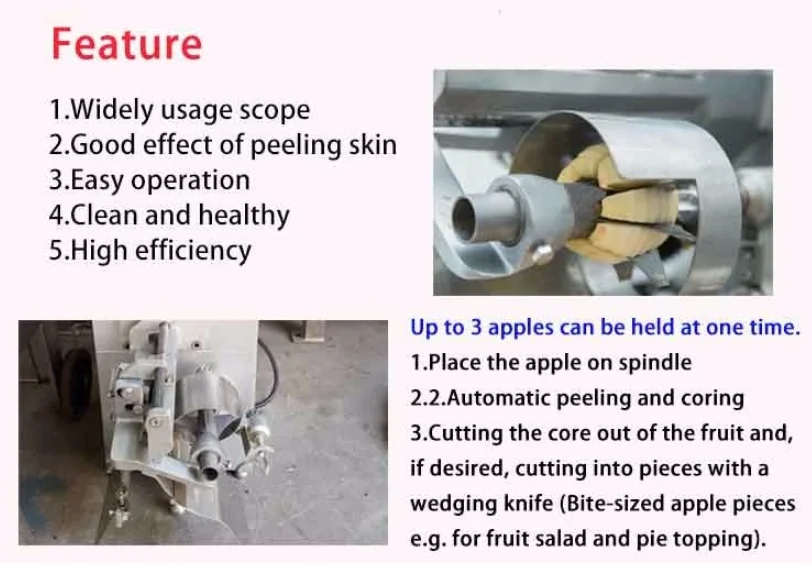 Feature

1.Widely usage scope
2.Good effect of peeling skin
3.Easy operation
4.Clean and healthy
5.High efficiency

Up to 3 apples can be held at one time.
1.Place the apple on spindle
2.2.Automatic peeling and coring
3.Cutting the core out of the fruit and, if desired, cutting into pieces with a wedging knife (Bite-sized apple pieces e.g. for fruit salad and pie topping).