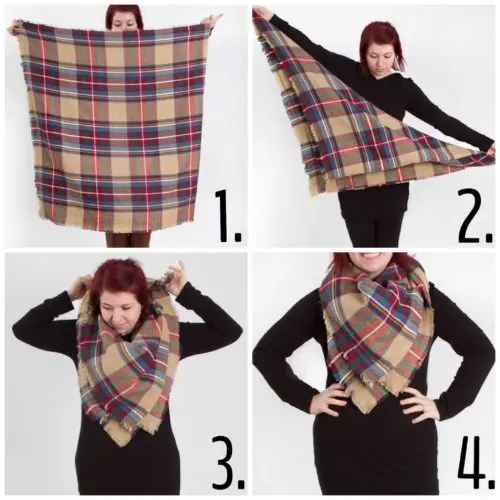 1.

2.

3.

4.