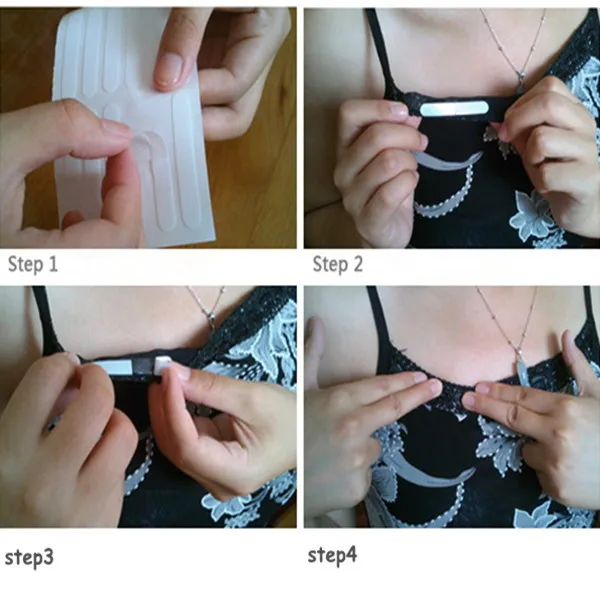 Step 1

Step 2

step3

step4