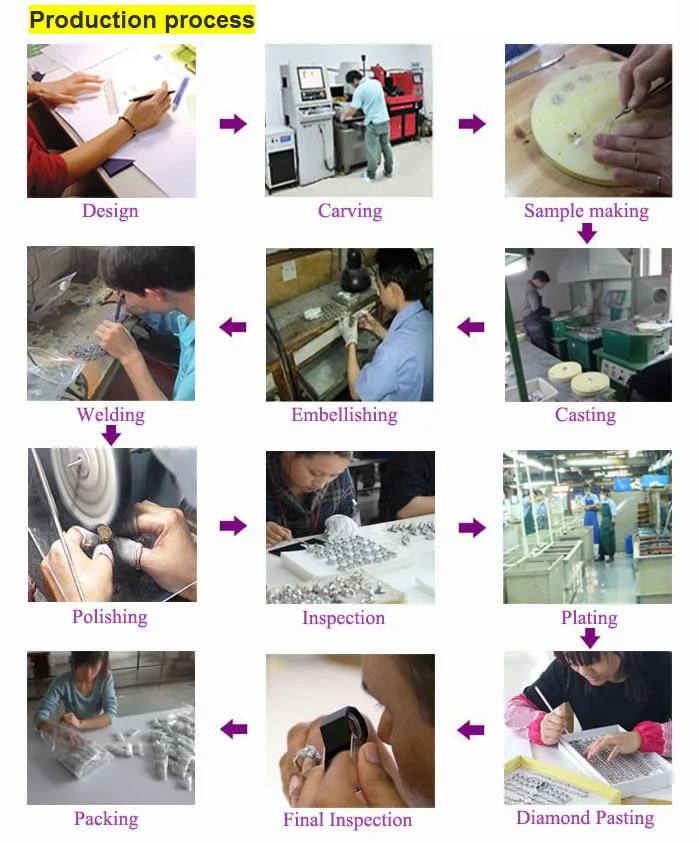 Production process

Design

Carving

Sample making

Welding

Embellishing

Casting

Polishing

Inspection

Plating

Packing

Final Inspection

Diamond Pasting