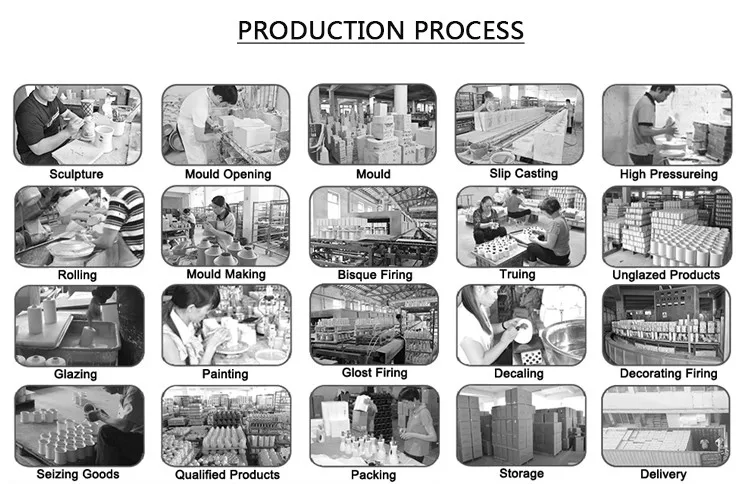 PRODUCTION PROCESS

Sculpture

Mould Opening

Mould

Slip Casting

High Pressureing

Rolling

Mould Making

Bisque Firing

Truing

Unglazed Products

Glazing

Painting

Glost Firing

Decaling

Decorating Firing

Seizing Goods

Qualified Products

Packing

Storage

Delivery