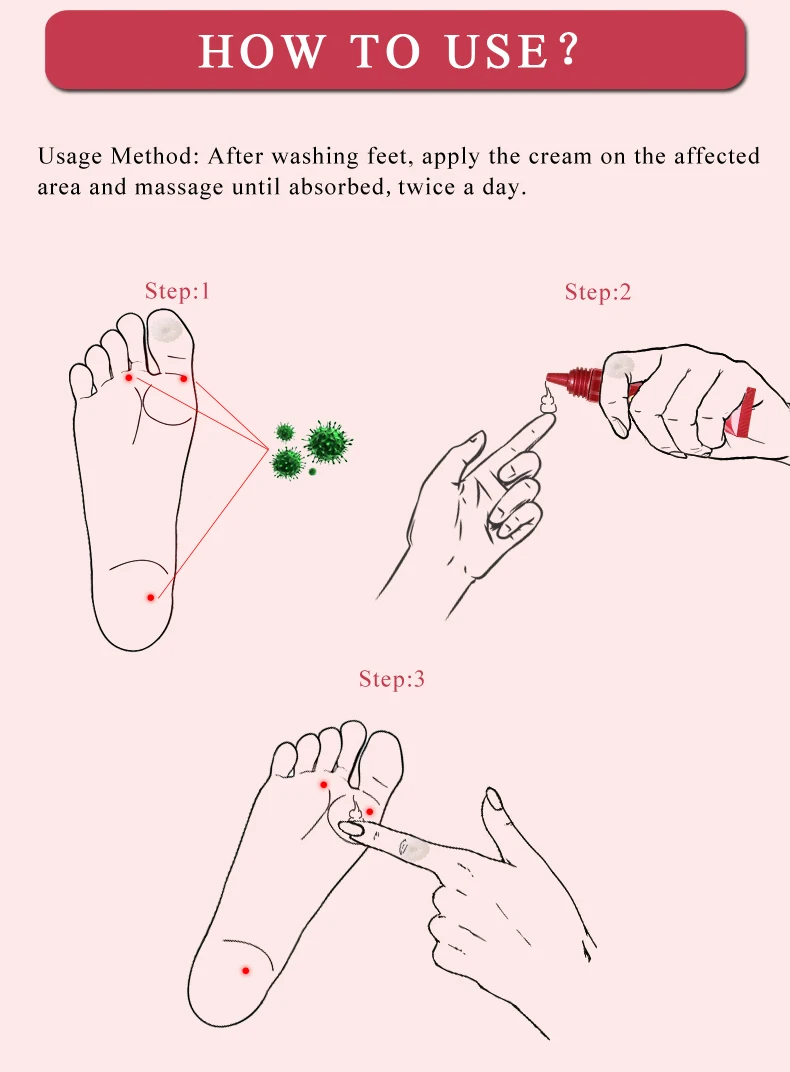 HOW TO USE?

Usage Method: After washing feet, apply the cream on the affected area and massage until absorbed, twice a day.

Step:1

Step:2

Step:3