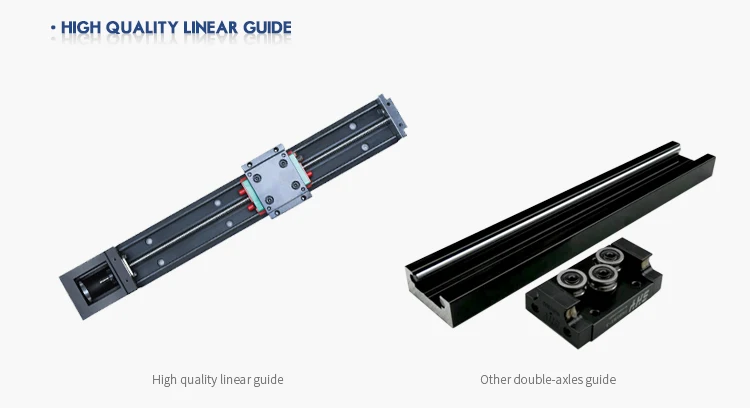 • HIGH QUALITY LINEAR GUIDE

High quality linear guide

Other double-axles guide