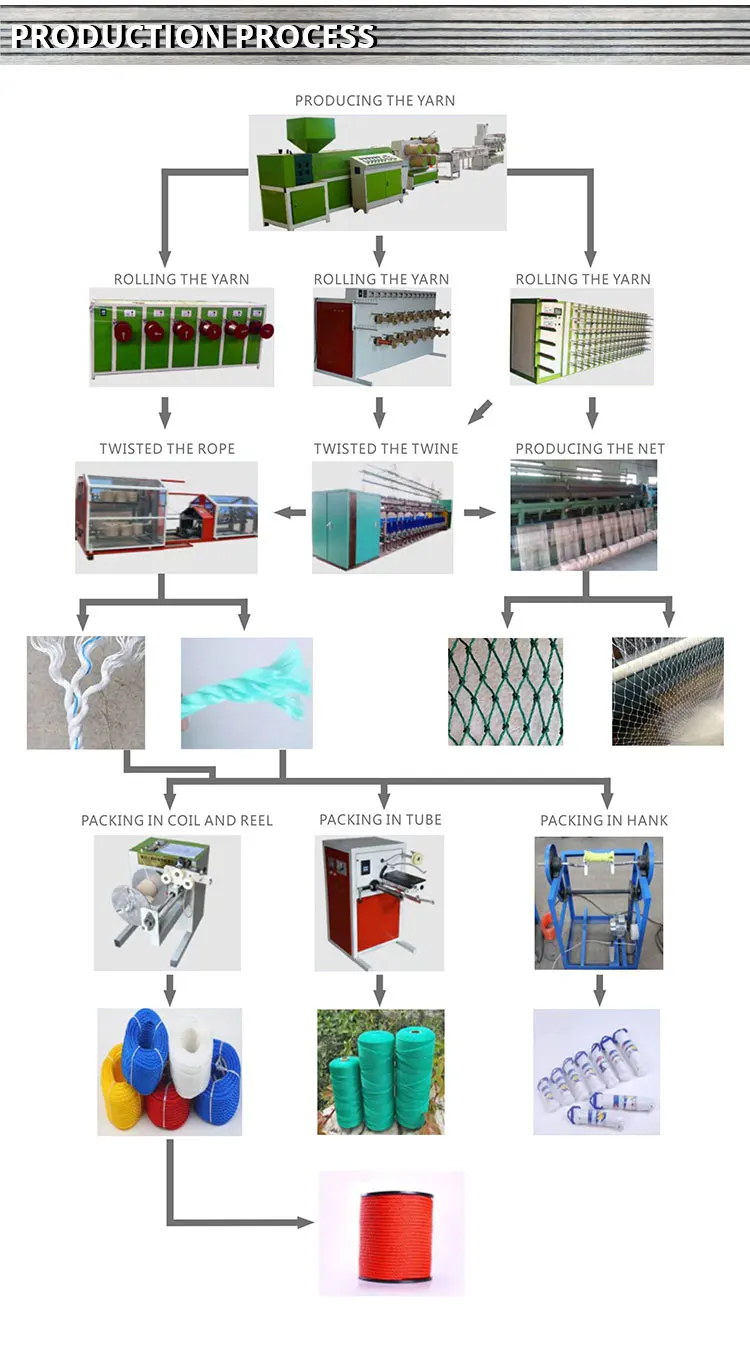 PRODUCTION PROCESS

PRODUCING THE YARN

ROLLING THE YARN

ROLLING THE YARN

ROLLING THE YARN

TWISTED THE ROPE

TWISTED THE TWINE

PRODUCING THE NET

PACKING IN COIL AND REEL

PACKING IN TUBE

PACKING IN HANK