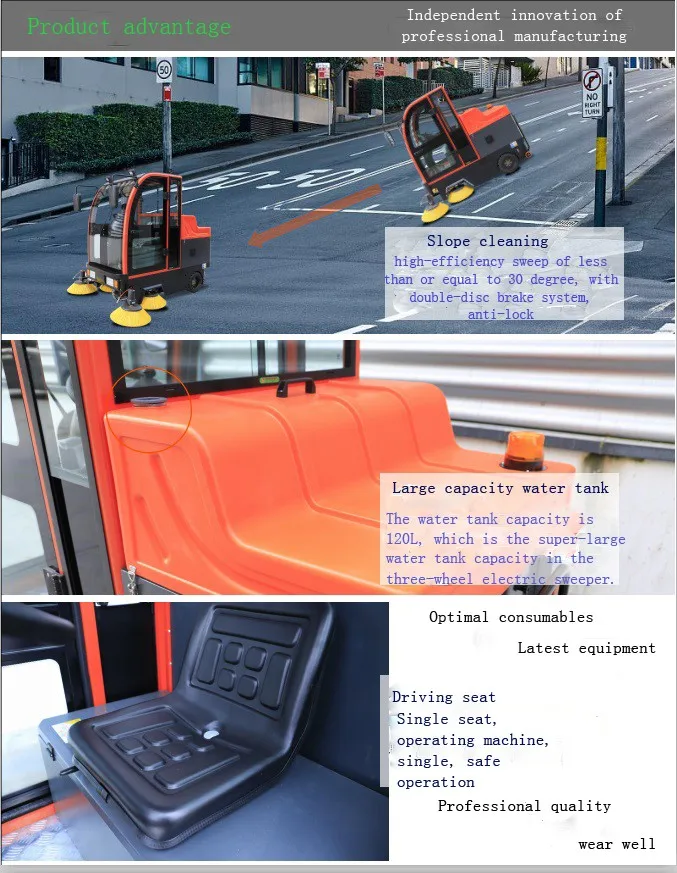 Product advantage

Independent innovation of professional manufacturing

50

NO RIGHT TURN

50 50

Slope cleaning

high-efficiency sweep of less than or equal to 30 degree, with double-disc brake system, anti-lock

Large capacity water tank

The water tank capacity is 120L, which is the super-large water tank capacity in the three-wheel electric sweeper.

Optimal consumables

Latest equipment

Driving seat
Single seat, operating machine, single, safe operation

Professional quality

wear well