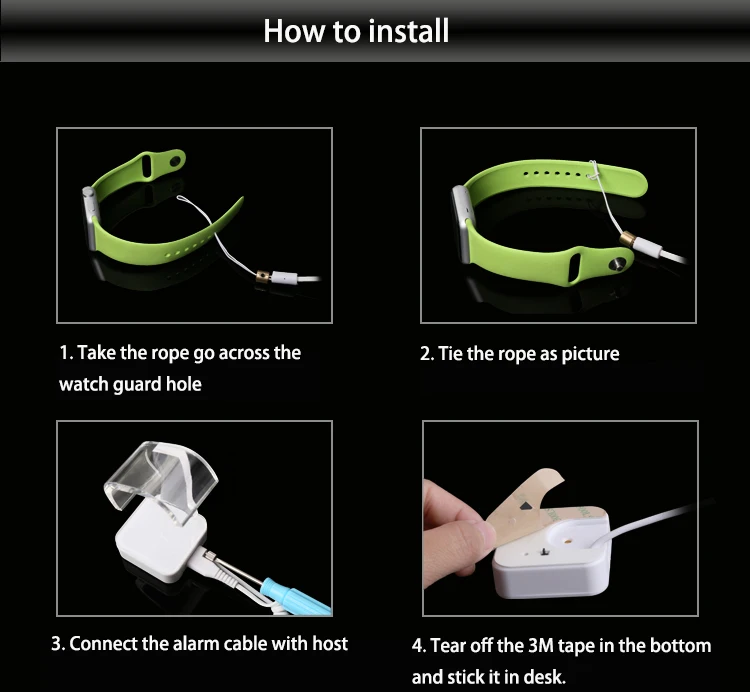 How to install

1. Take the rope go across the watch guard hole

2. Tie the rope as picture

3. Connect the alarm cable with host

4. Tear off the 3M tape in the bottom and stick it in desk.