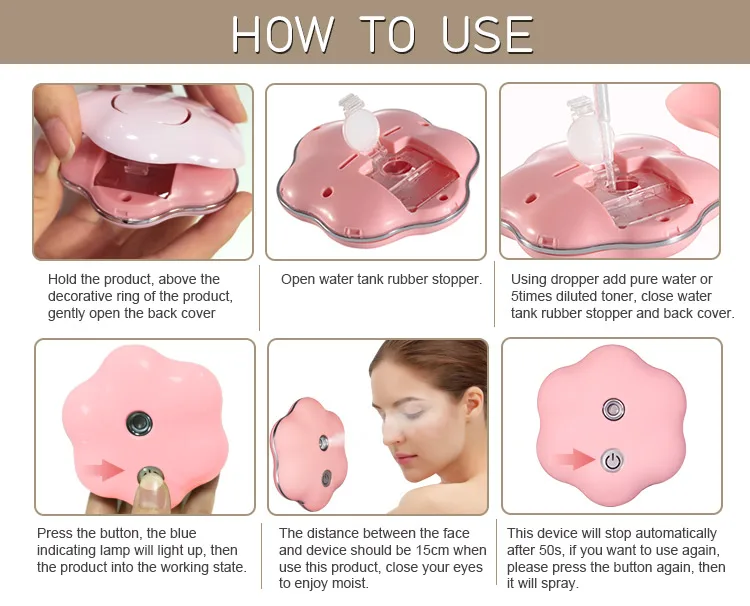 HOW TO USE

Hold the product, above the decorative ring of the product, gently open the back cover

Open water tank rubber stopper.

Using dropper add pure water or 5times diluted toner, close water tank rubber stopper and back cover.

Press the button, the blue indicating lamp will light up, then the product into the working state.

The distance between the face and device should be 15cm when use this product, close your eyes to enjoy moist.

This device will stop automatically after 50s, if you want to use again, please press the button again, then it will spray.