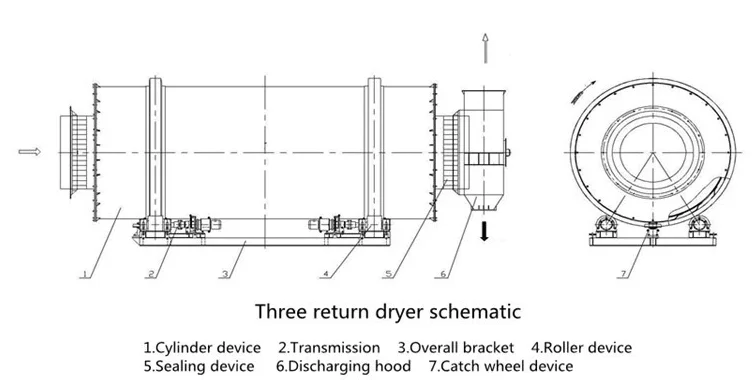 1
2
3
4
5
6
7

Three return dryer schematic

1.Cylinder device 2.Transmission 3.Overall bracket 4.Roller device
5.Sealing device 6.Discharging hood 7.Catch wheel device