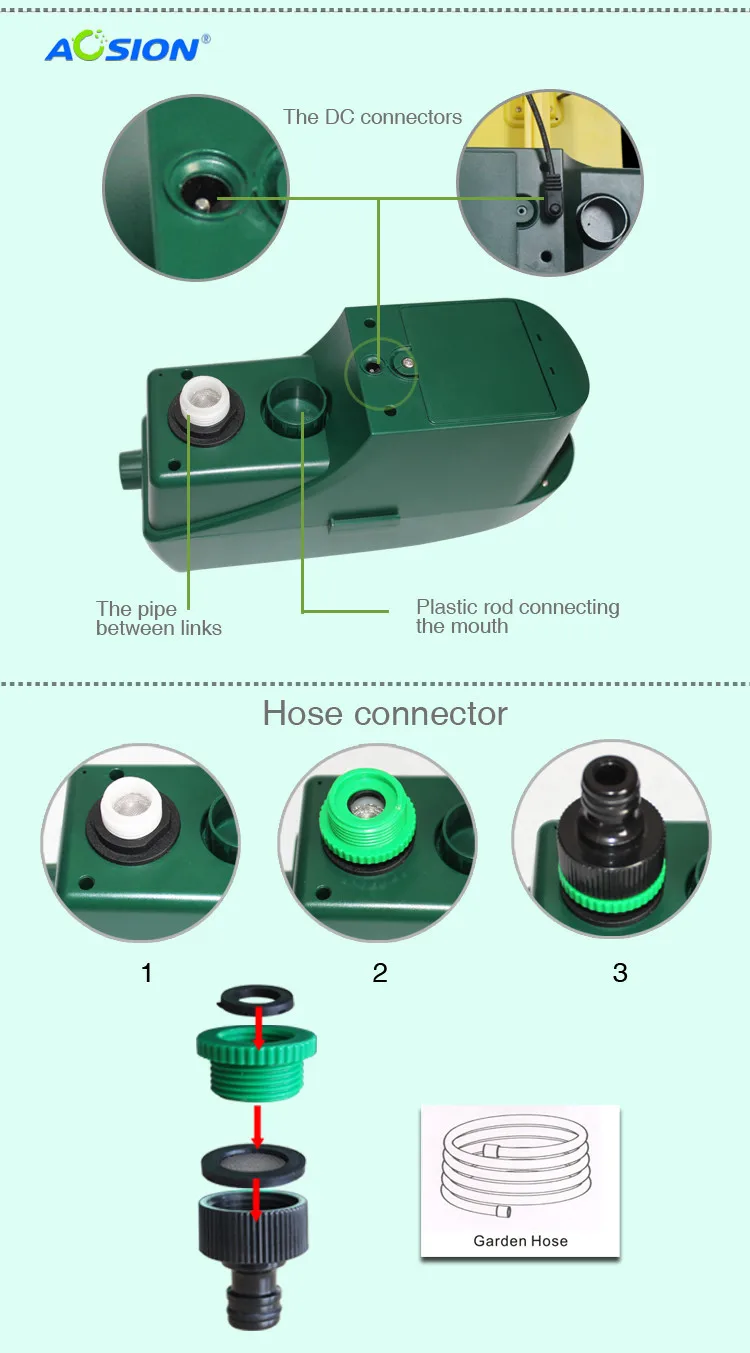 AOSION®

The DC connectors

The pipe between links

Plastic rod connecting the mouth

Hose connector

1

2

3

Garden Hose