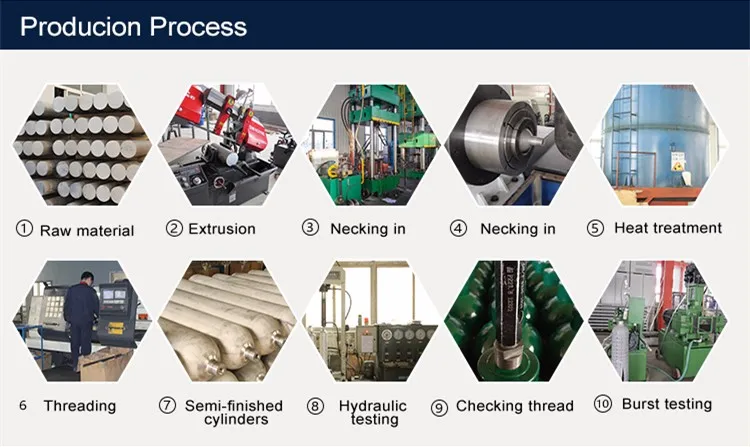 Producion Process

① Raw material

② Extrusion

③ Necking in

④ Necking in

⑤ Heat treatment

6 Threading

⑦ Semi-finished cylinders

⑧ Hydraulic testing

⑨ Checking thread

⑩ Burst testing