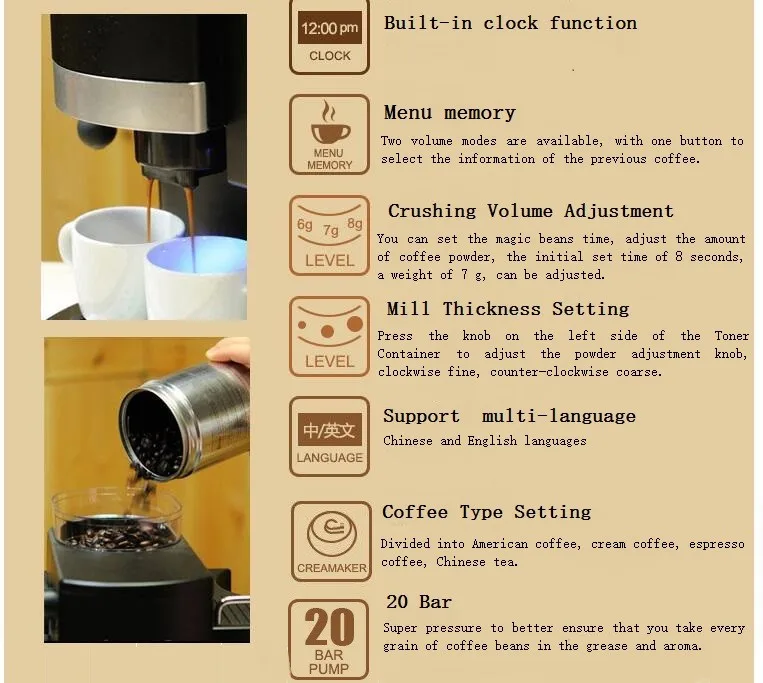 12:00 pm
CLOCK

Built-in clock function

MENU MEMORY

Menu memory

Two volume modes are available, with one button to select the information of the previous coffee.

6g 7g 8g
LEVEL

Crushing Volume Adjustment

You can set the magic beans time, adjust the amount of coffee powder, the initial set time of 8 seconds, a weight of 7 g, can be adjusted.

LEVEL

Mill Thickness Setting

Press the knob on the left side of the Toner Container to adjust the powder adjustment knob, clockwise fine, counter-clockwise coarse.

中/英文
LANGUAGE

Support multi-language

Chinese and English languages

CREAMAKER

Coffee Type Setting

Divided into American coffee, cream coffee, espresso coffee, Chinese tea.

20
BAR
PUMP

20 Bar

Super pressure to better ensure that you take every grain of coffee beans in the grease and aroma.