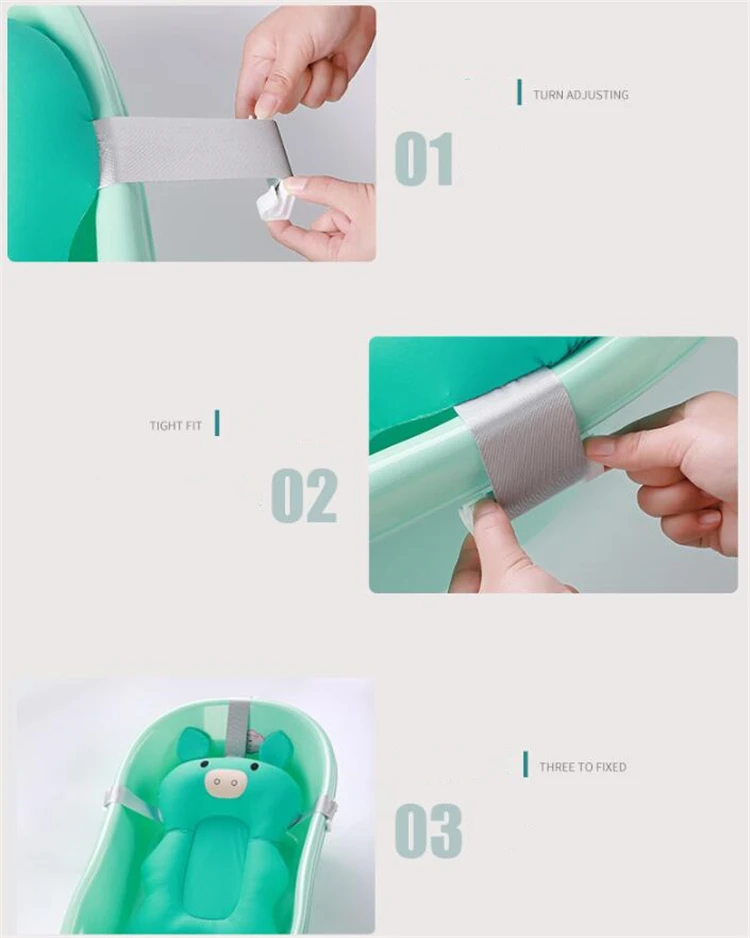 TURN ADJUSTING

01

TIGHT FIT

02

THREE TO FIXED

03