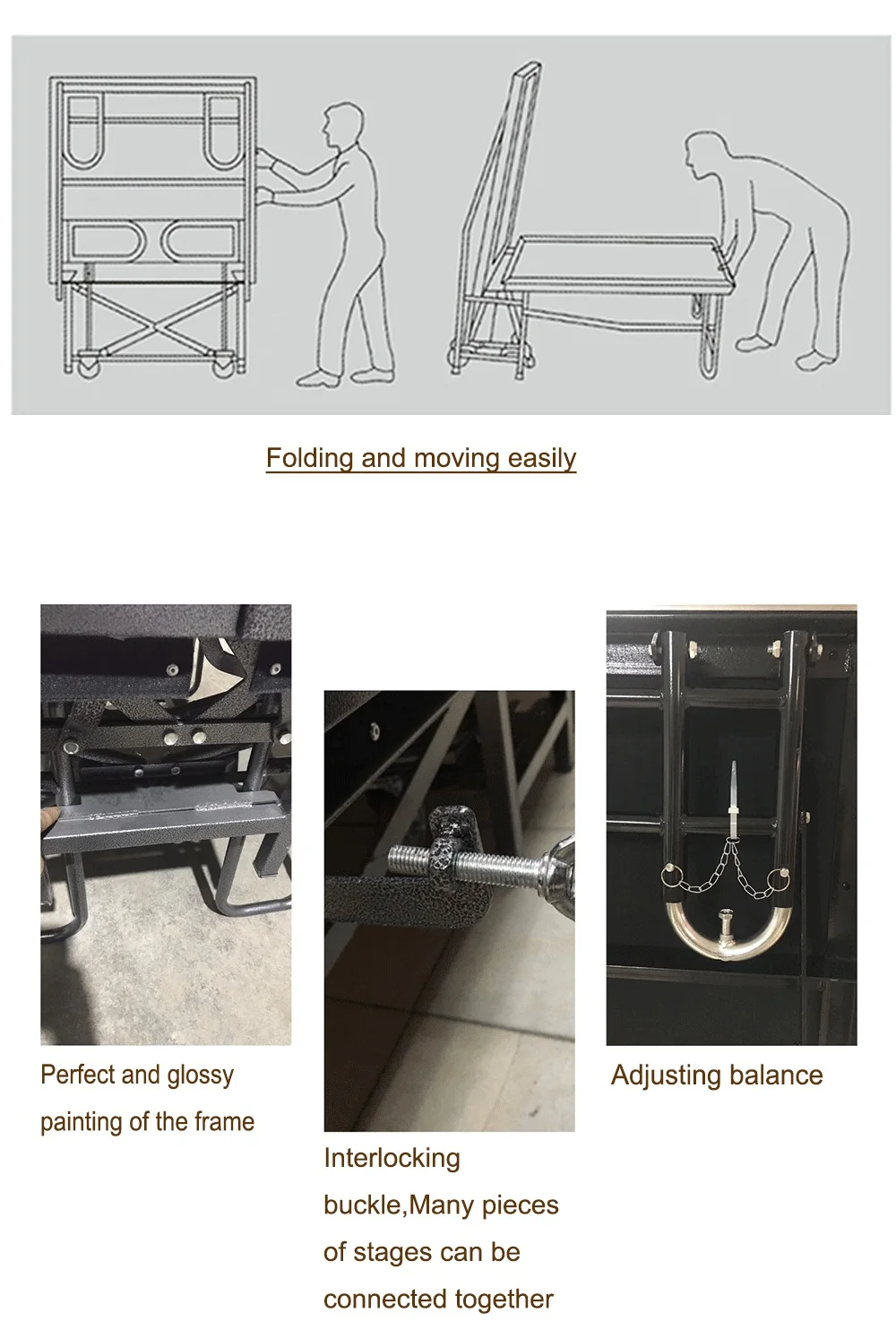 Folding and moving easily

Perfect and glossy painting of the frame

Interlocking buckle,Many pieces of stages can be connected together

Adjusting balance