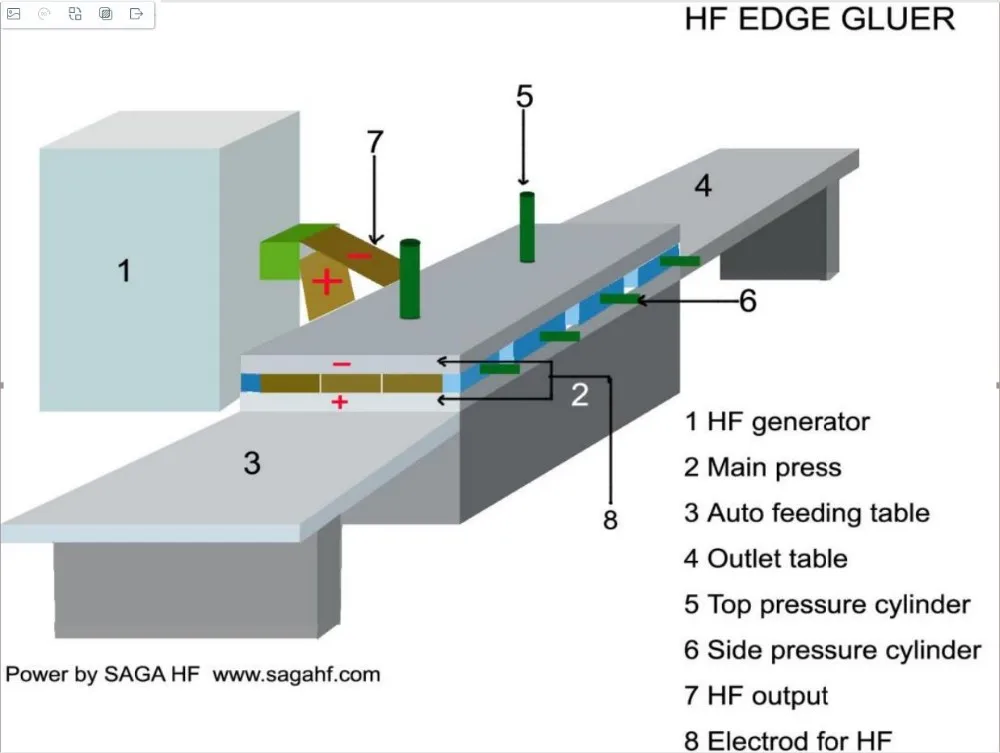 HF EDGE GLUER

5

7

4

1

−

+

6

−

+

2

3

8

1 HF generator
2 Main press
3 Auto feeding table
4 Outlet table
5 Top pressure cylinder
6 Side pressure cylinder
7 HF output
8 Electrod for HF

Power by SAGA HF www.sagahf.com