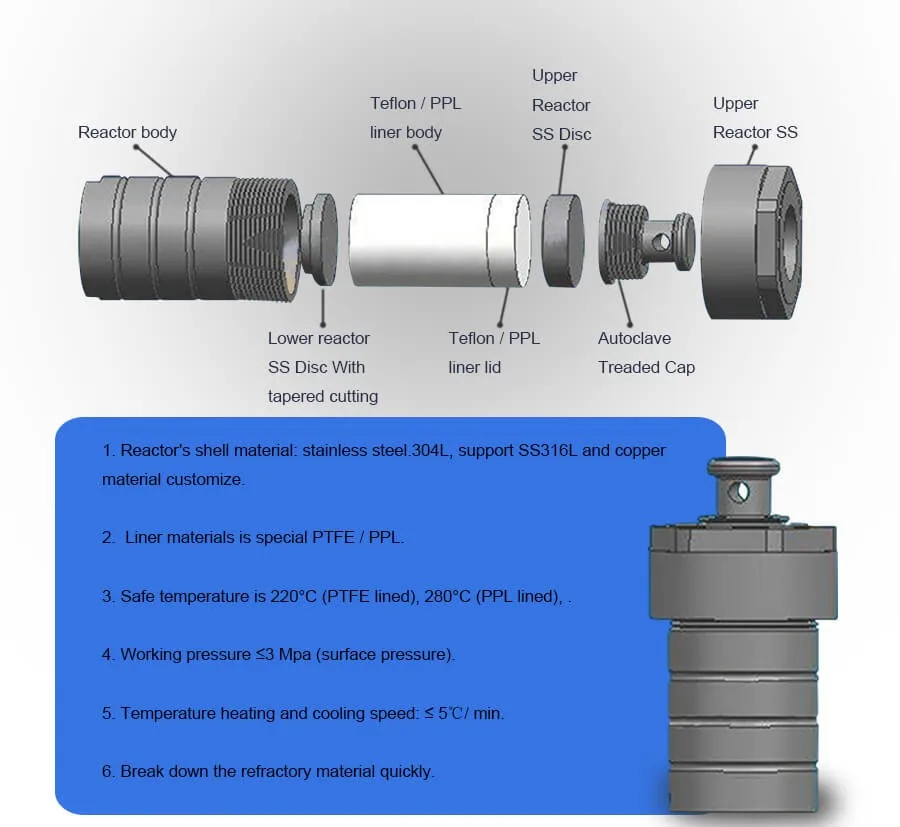 Reactor body

Teflon / PPL liner body

Upper Reactor SS Disc

Upper Reactor SS

Lower reactor SS Disc With tapered cutting

Teflon / PPL liner lid

Autoclave Treaded Cap

1. Reactor's shell material: stainless steel.304L, support SS316L and copper material customize.

2. Liner materials is special PTFE / PPL.

3. Safe temperature is 220°C (PTFE lined), 280°C (PPL lined), .

4. Working pressure ≤3 Mpa (surface pressure).

5. Temperature heating and cooling speed: ≤ 5℃/ min.

6. Break down the refractory material quickly.