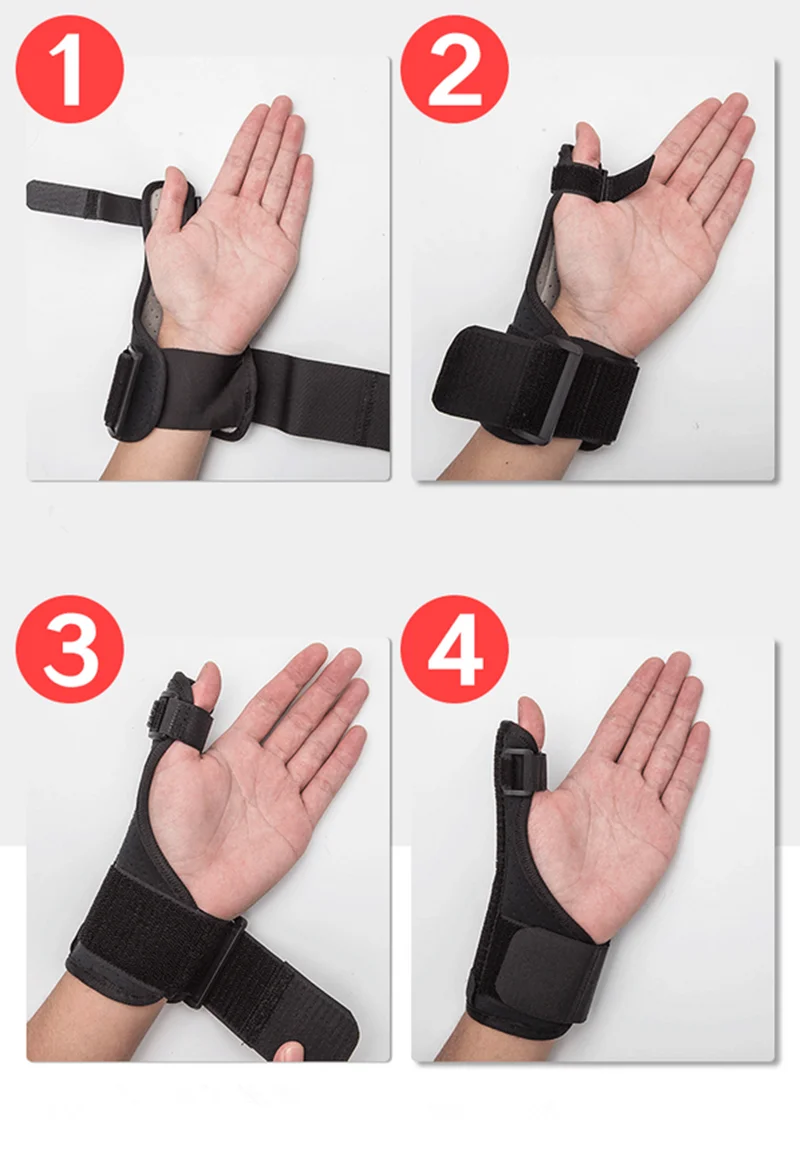 1

2

3

4