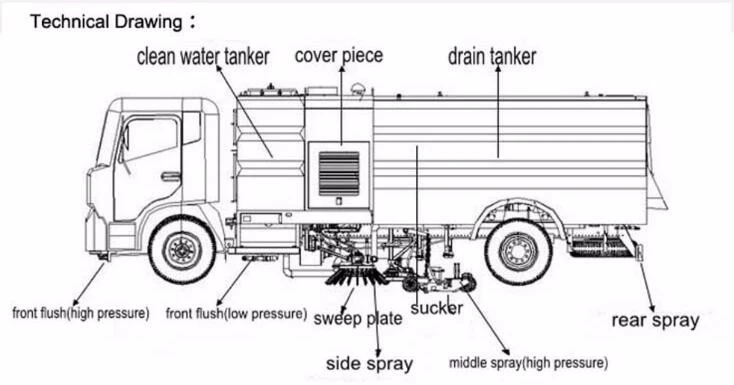 Technical Drawing：

clean water tanker
cover piece
drain tanker

front flush(high pressure)
front flush(low pressure)
sweep plate
sucker
rear spray
side spray
middle spray(high pressure)