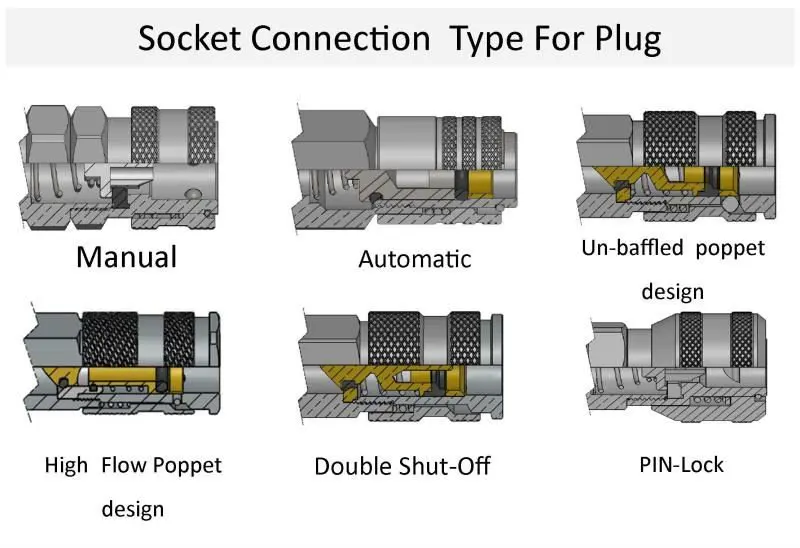 Socket Connection Type For Plug

Manual

Automatic

Un-baffled poppet design

High Flow Poppet design

Double Shut-Off

PIN-Lock